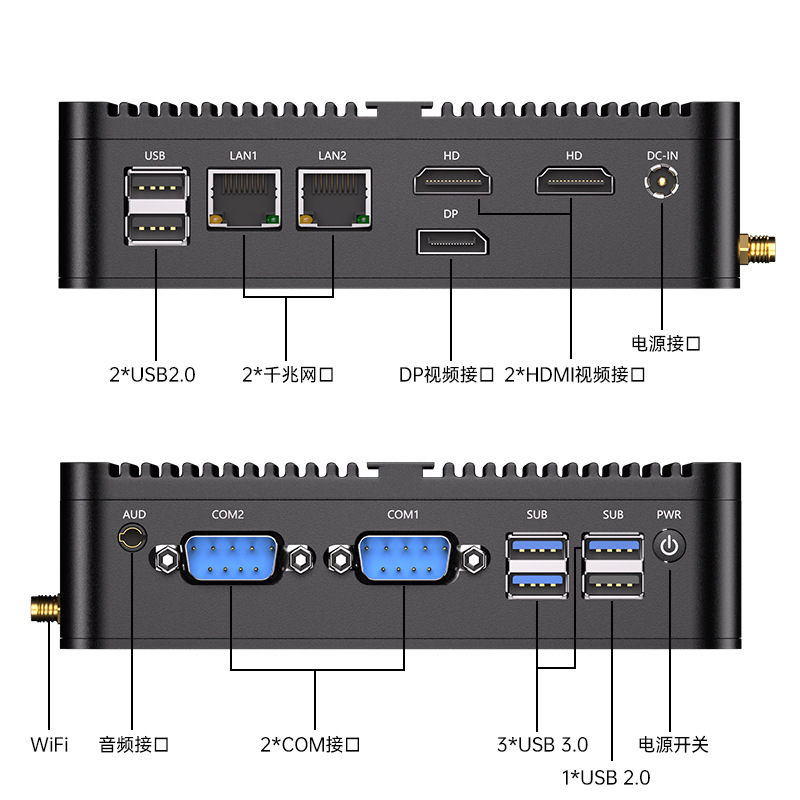 USB LAN1 LAN2 HD HD DC-IN
DP

电源接口

2*USB2.0 2*千兆网口 DP视频接口 2*HDMI视频接口

AUD COM2 COM1 SUB SUB PWR

WiFi 音频接口 2*COM接口 3*USB 3.0 电源开关
1*USB 2.0